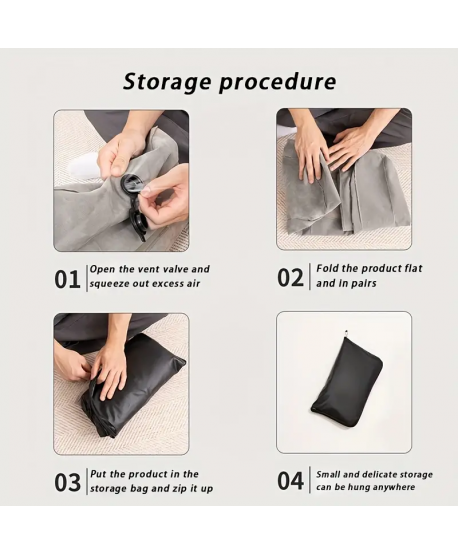 Storage procedure

01 Open the vent valve and squeeze out excess air

02 Fold the product flat and in pairs

03 Put the product in the storage bag and zip it up

04 Small and delicate storage can be hung anywhere