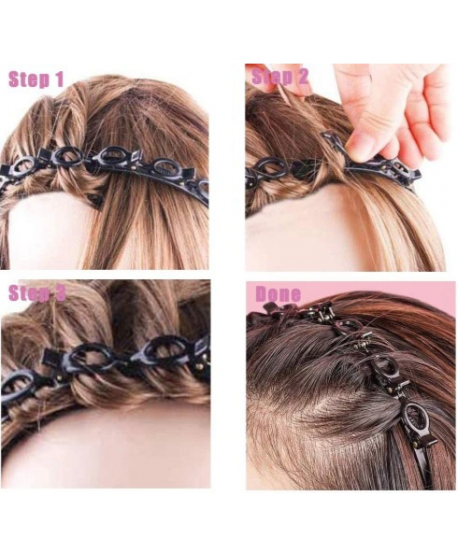 Step 1

Step 2

Step 3

Done